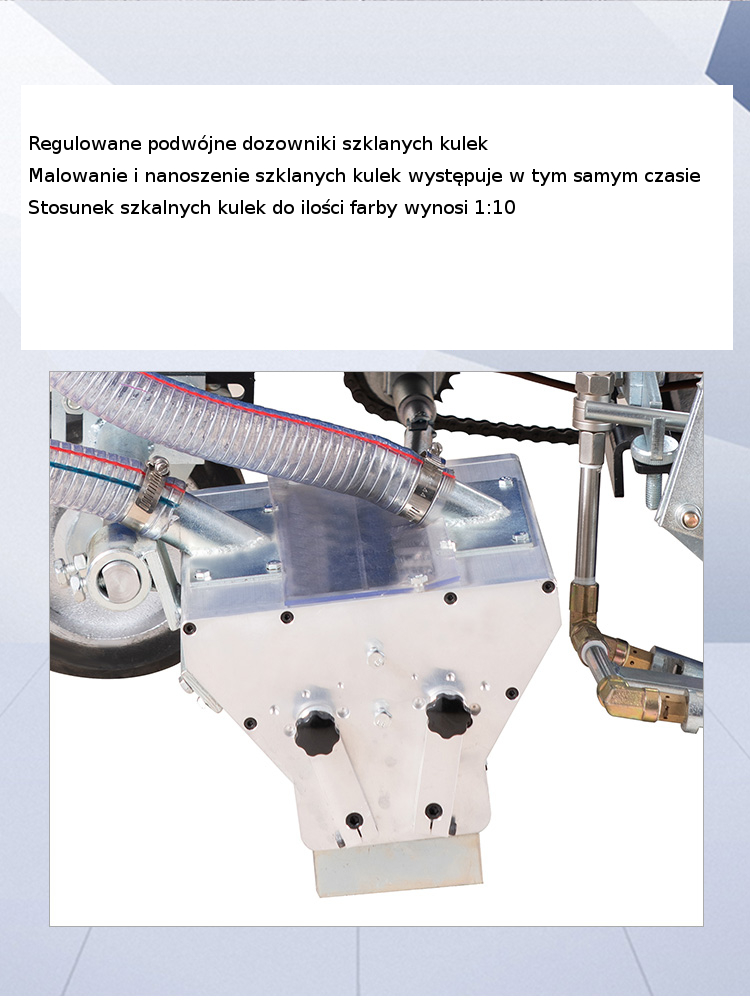 Regulowane podwójne dozowniki szklanych kulek
Malowanie i nanoszenie szklanych kulek występuje w tym samym czasie
Stosunek szkalnych kulek do ilości farby wynosi 1:10